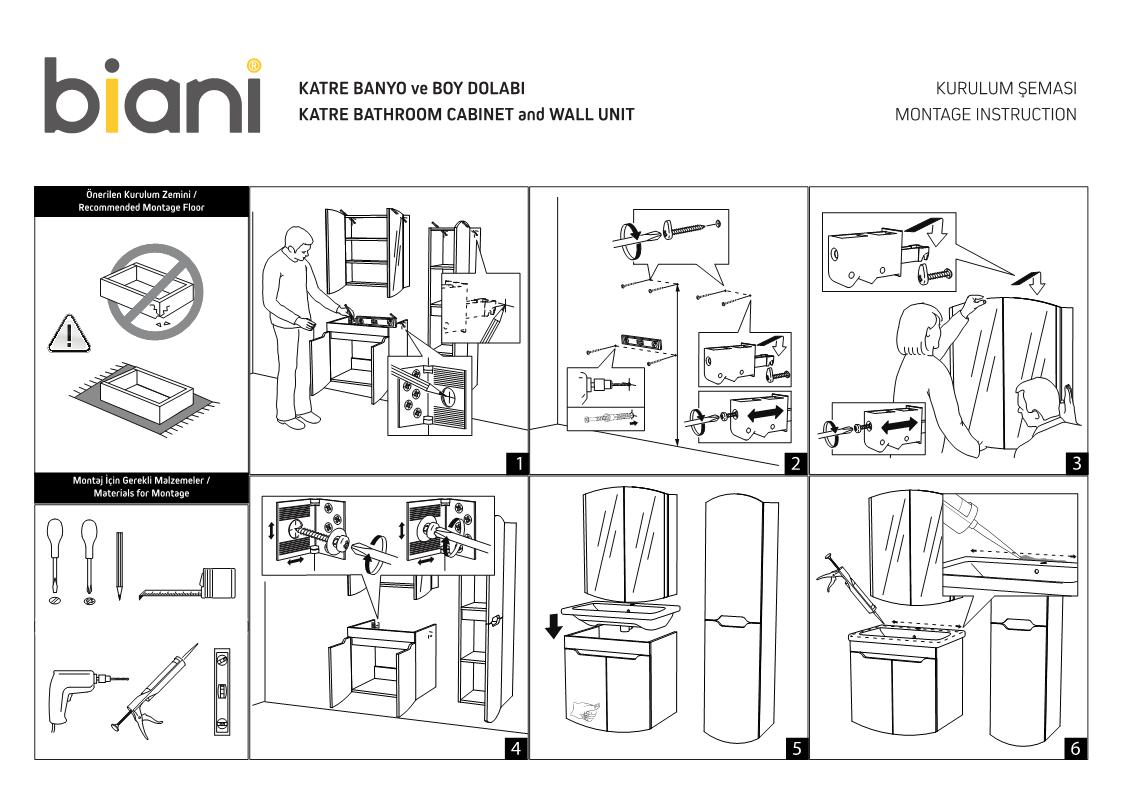 biani®

KATRE BANYO ve BOY DOLABI
KATRE BATHROOM CABINET and WALL UNIT

KURULUM ŞEMASI
MONTAGE INSTRUCTION

Önerilen Kurulum Zemini /
Recommended Montage Floor

Montaj İçin Gerekli Malzemeler /
Materials for Montage

1

2

3

4

5

6