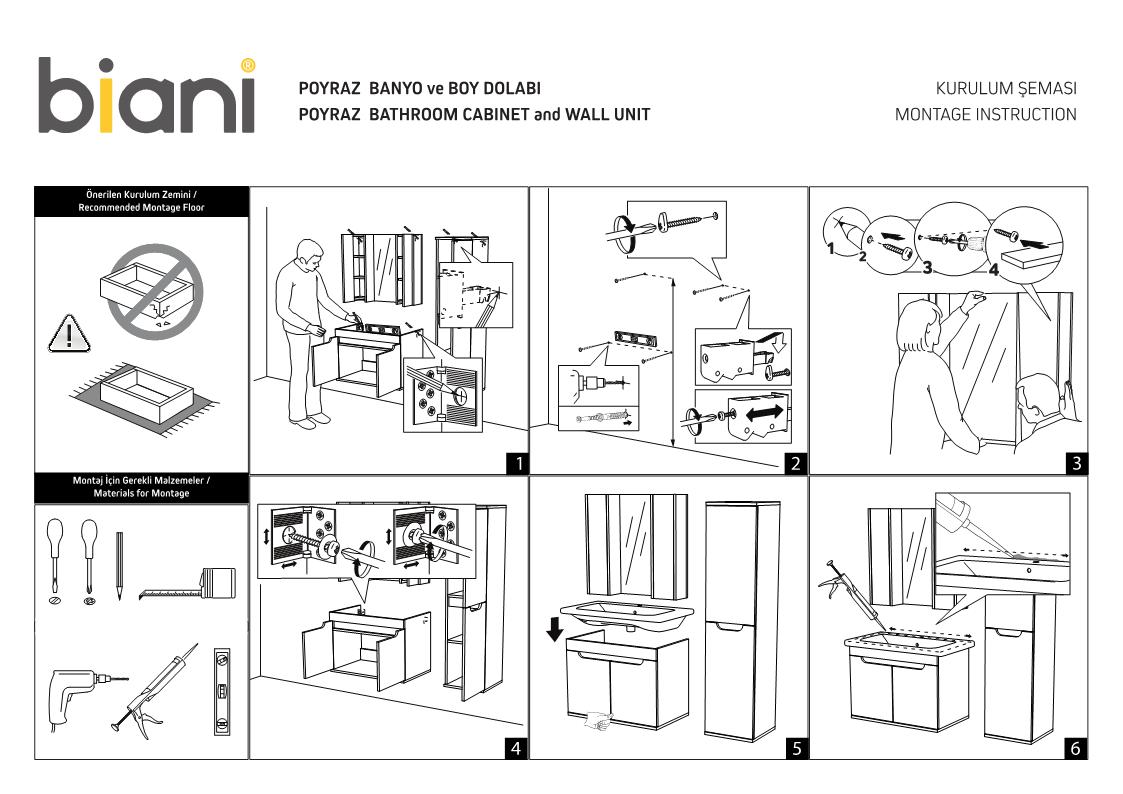 biani®

POYRAZ BANYO ve BOY DOLABI
POYRAZ BATHROOM CABINET and WALL UNIT

KURULUM ŞEMASI
MONTAGE INSTRUCTION

Önerilen Kurulum Zemini /
Recommended Montage Floor

Montaj İçin Gerekli Malzemeler /
Materials for Montage

1

2

1 2 3 4

3

4

5

6