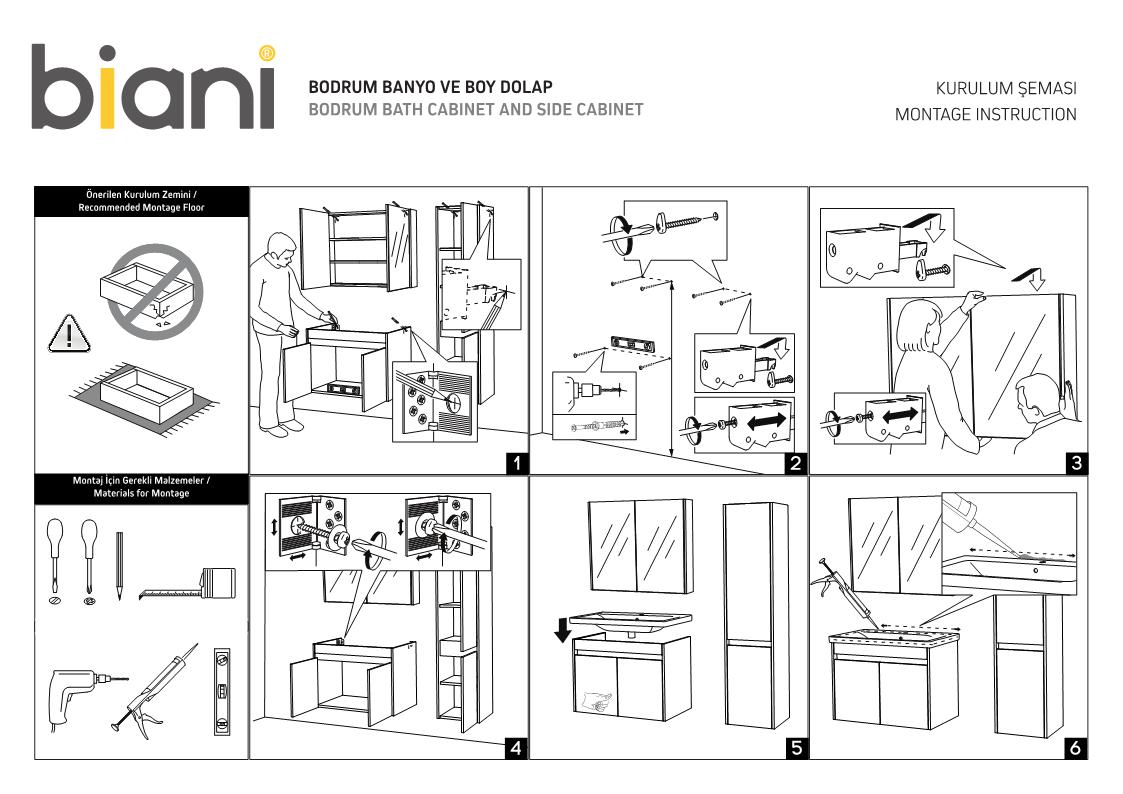 biani®

BODRUM BANYO VE BOY DOLAP
BODRUM BATH CABINET AND SIDE CABINET

KURULUM ŞEMASI
MONTAGE INSTRUCTION

Önerilen Kurulum Zemini /
Recommended Montage Floor

1

2

3

Montaj İçin Gerekli Malzemeler /
Materials for Montage

4

5

6