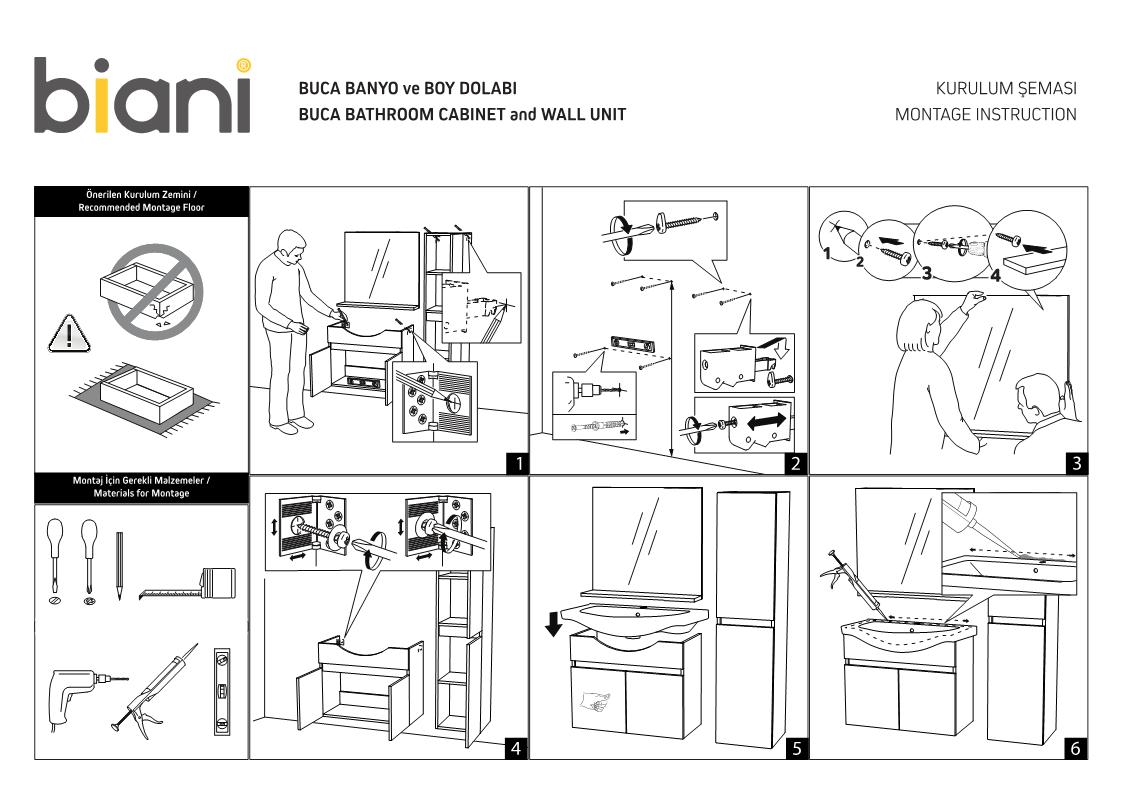 biani®

BUCA BANYO ve BOY DOLABI
BUCA BATHROOM CABINET and WALL UNIT

KURULUM ŞEMASI
MONTAGE INSTRUCTION

Önerilen Kurulum Zemini /
Recommended Montage Floor

Montaj İçin Gerekli Malzemeler /
Materials for Montage

1

2

1
2
3
4

3

4

5

6