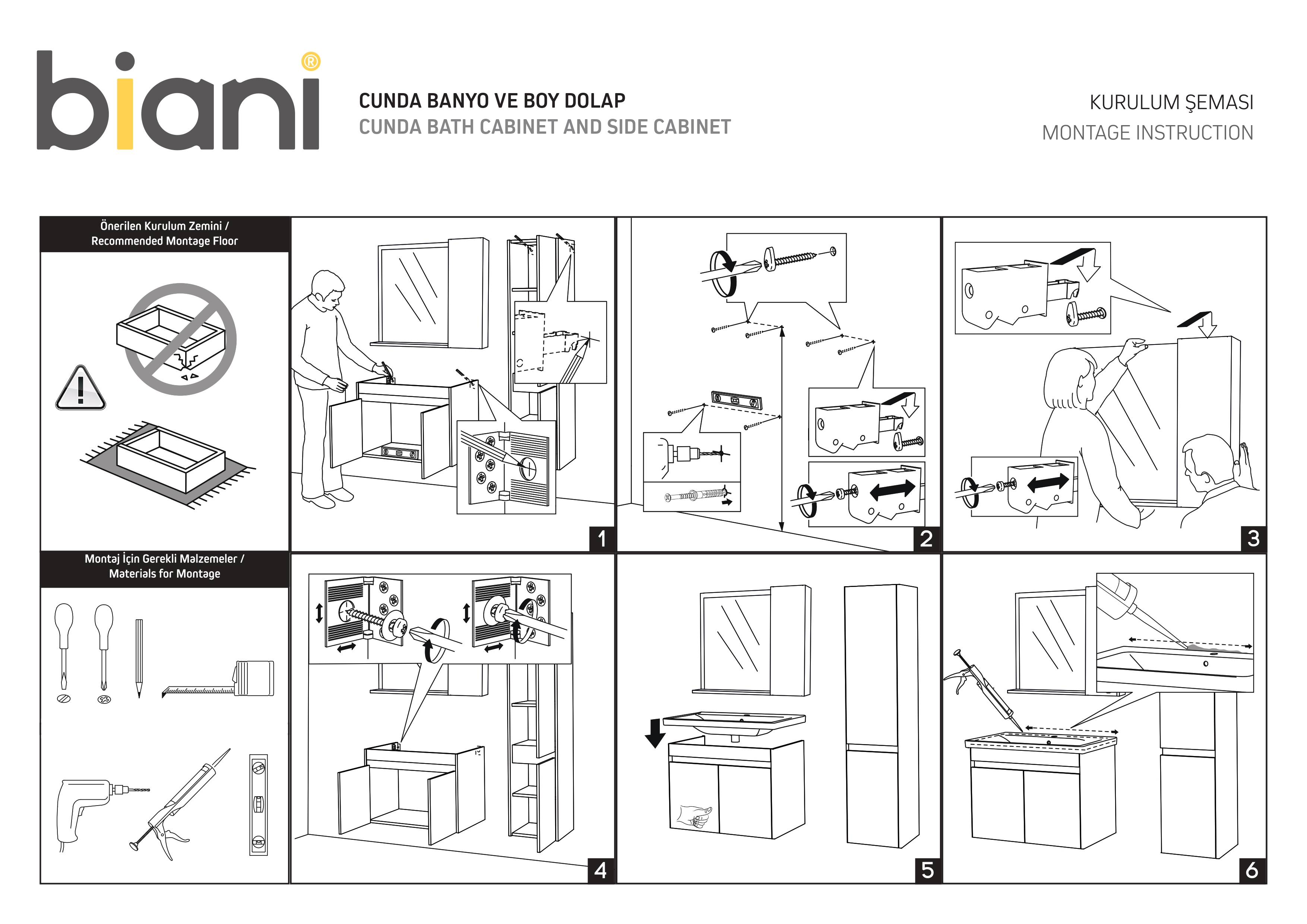 biani®

CUNDA BANYO VE BOY DOLAP
CUNDA BATH CABINET AND SIDE CABINET

KURULUM ŞEMASI
MONTAGE INSTRUCTION

Önerilen Kurulum Zemini /
Recommended Montage Floor

1

2

3

Montaj İçin Gerekli Malzemeler /
Materials for Montage

4

5

6