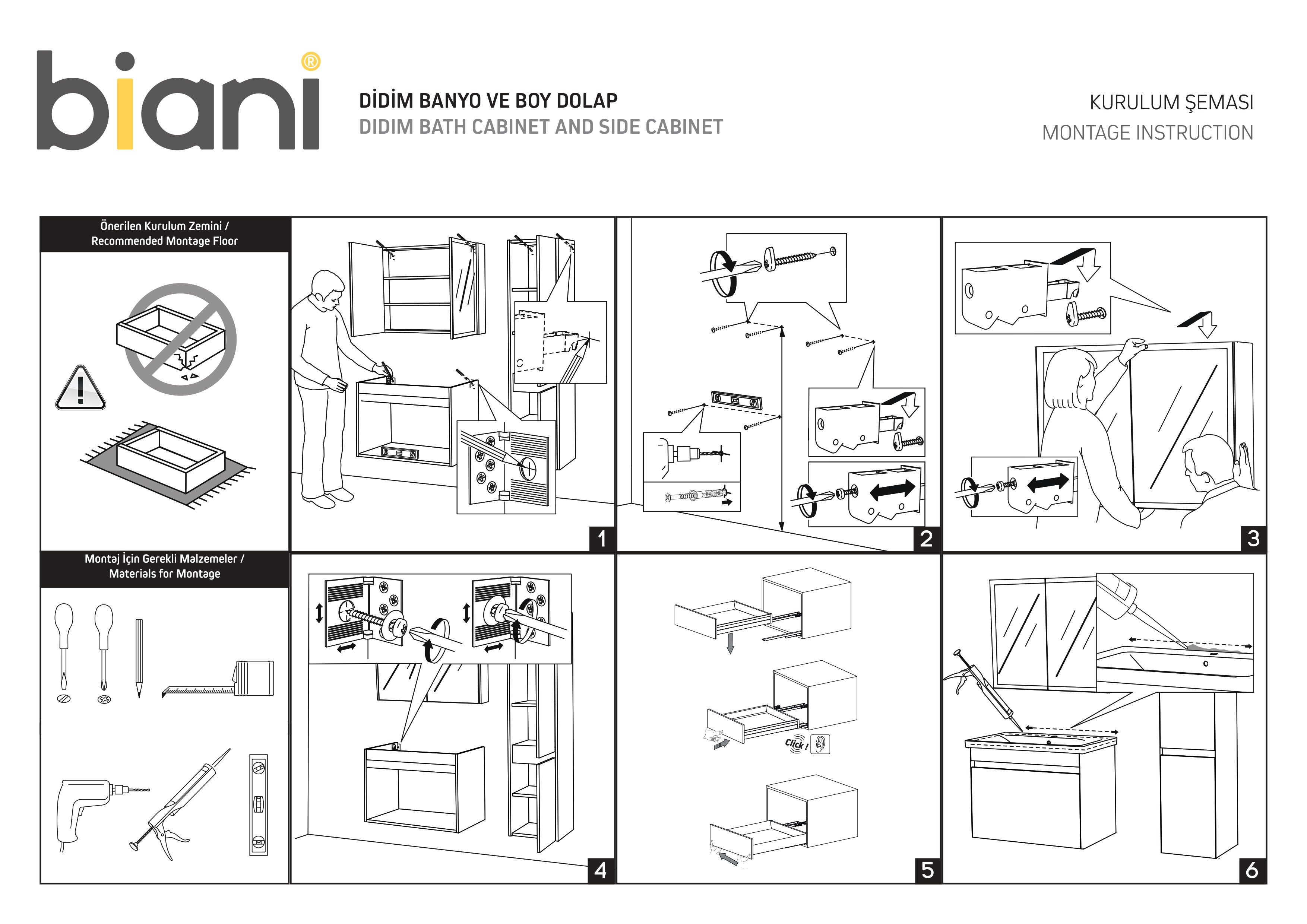 biani®

DİDİM BANYO VE BOY DOLAP
DIDIM BATH CABINET AND SIDE CABINET

KURULUM ŞEMASI
MONTAGE INSTRUCTION

Önerilen Kurulum Zemini /
Recommended Montage Floor

1

2

3

Montaj İçin Gerekli Malzemeler /
Materials for Montage

4

Click !

5

6