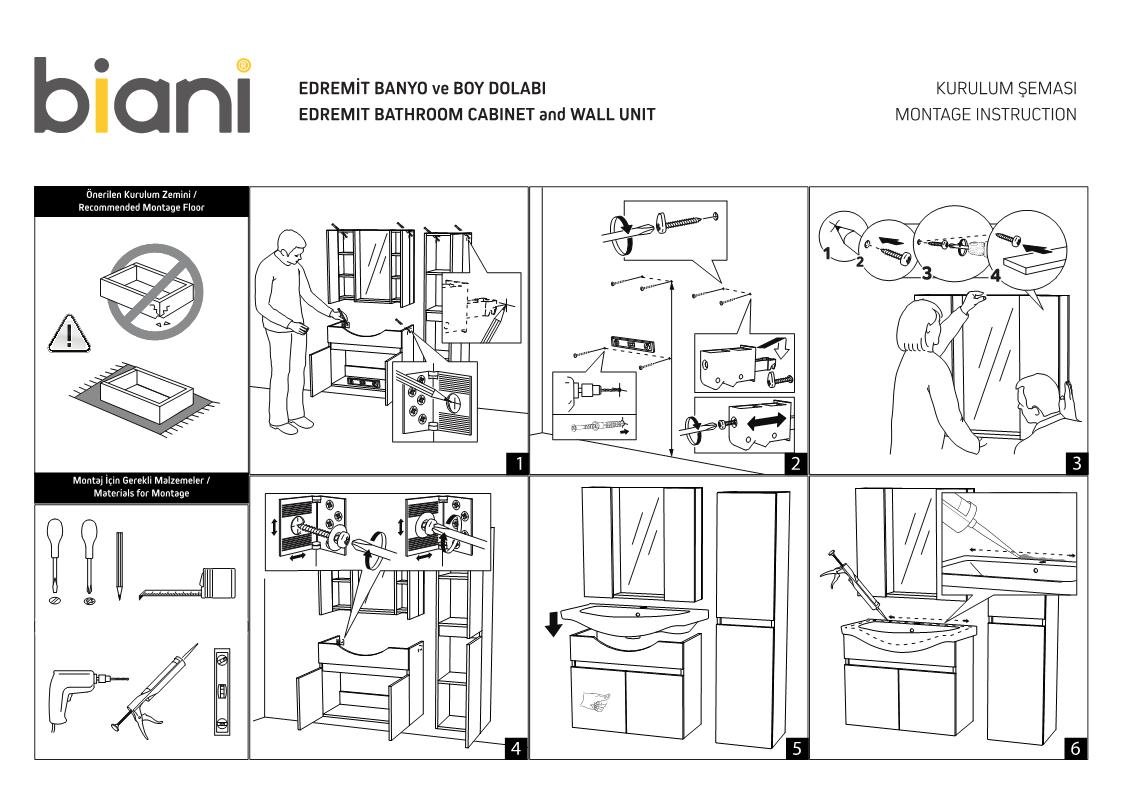 biani®

EDREMİT BANYO ve BOY DOLABI
EDREMIT BATHROOM CABINET and WALL UNIT

KURULUM ŞEMASI
MONTAGE INSTRUCTION

Önerilen Kurulum Zemini /
Recommended Montage Floor

Montaj İçin Gerekli Malzemeler /
Materials for Montage

1

2

1
2
3
4

3

4

5

6