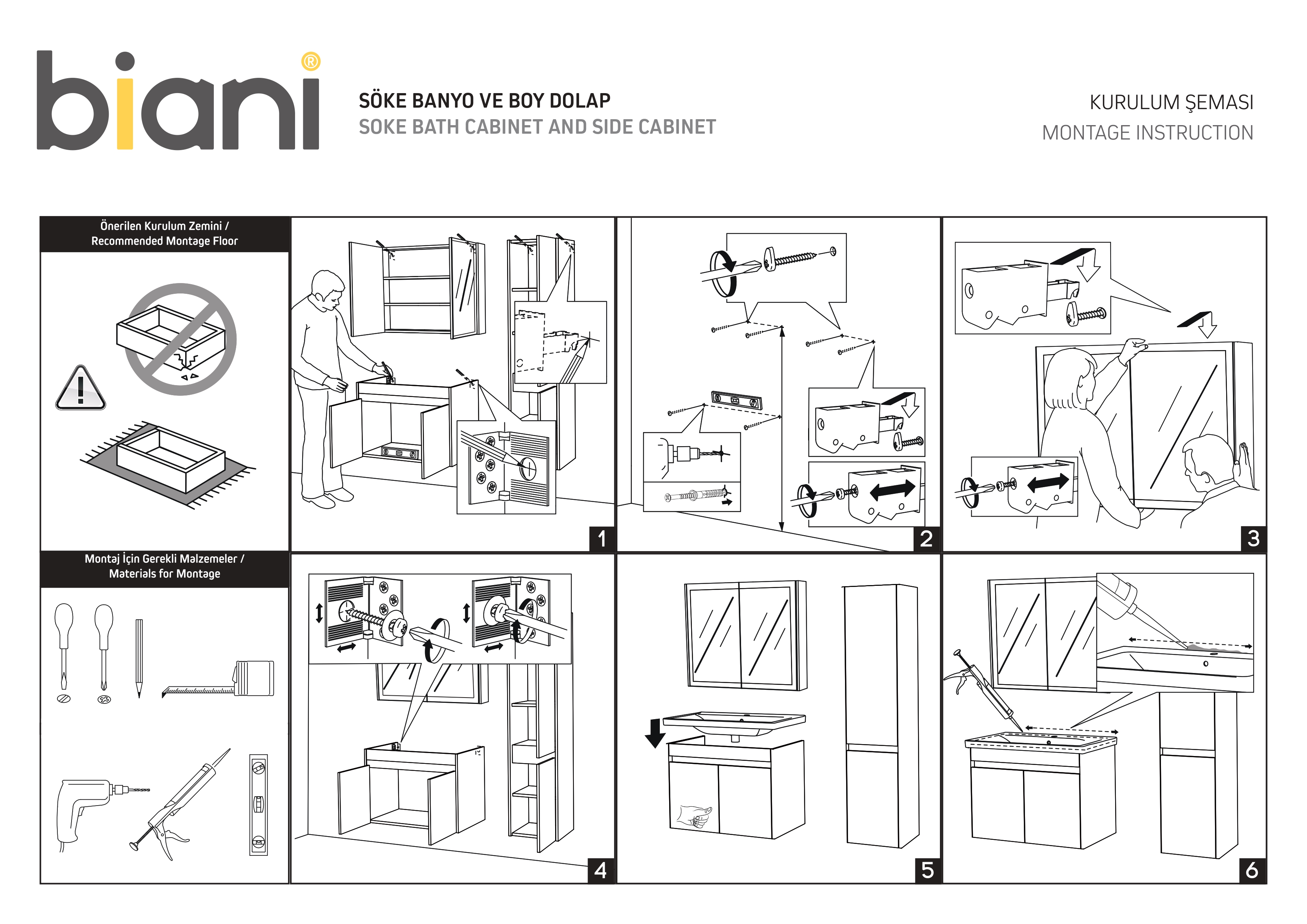 biani®

SÖKE BANYO VE BOY DOLAP
SOKE BATH CABINET AND SIDE CABINET

KURULUM ŞEMASI
MONTAGE INSTRUCTION

Önerilen Kurulum Zemini / Recommended Montage Floor

1

2

3

Montaj İçin Gerekli Malzemeler / Materials for Montage

4

5

6