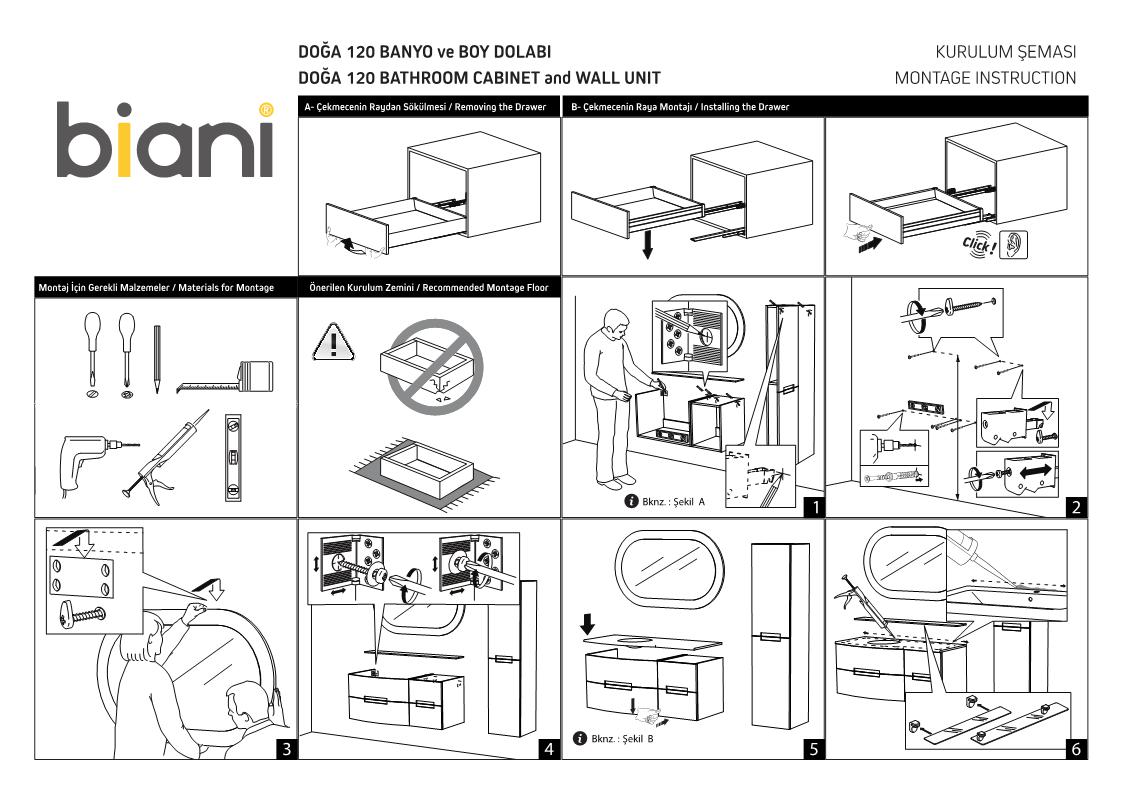 DOĞA 120 BANYO ve BOY DOLABI
DOĞA 120 BATHROOM CABINET and WALL UNIT

KURULUM ŞEMASI
MONTAGE INSTRUCTION

biani®

A- Çekmecenin Raydan Sökülmesi / Removing the Drawer

B- Çekmecenin Raya Montajı / Installing the Drawer

Click!

Montaj İçin Gerekli Malzemeler / Materials for Montage

Önerilen Kurulum Zemini / Recommended Montage Floor

Bknz. : Şekil A

1

2

3

4

Bknz. : Şekil B

5

6