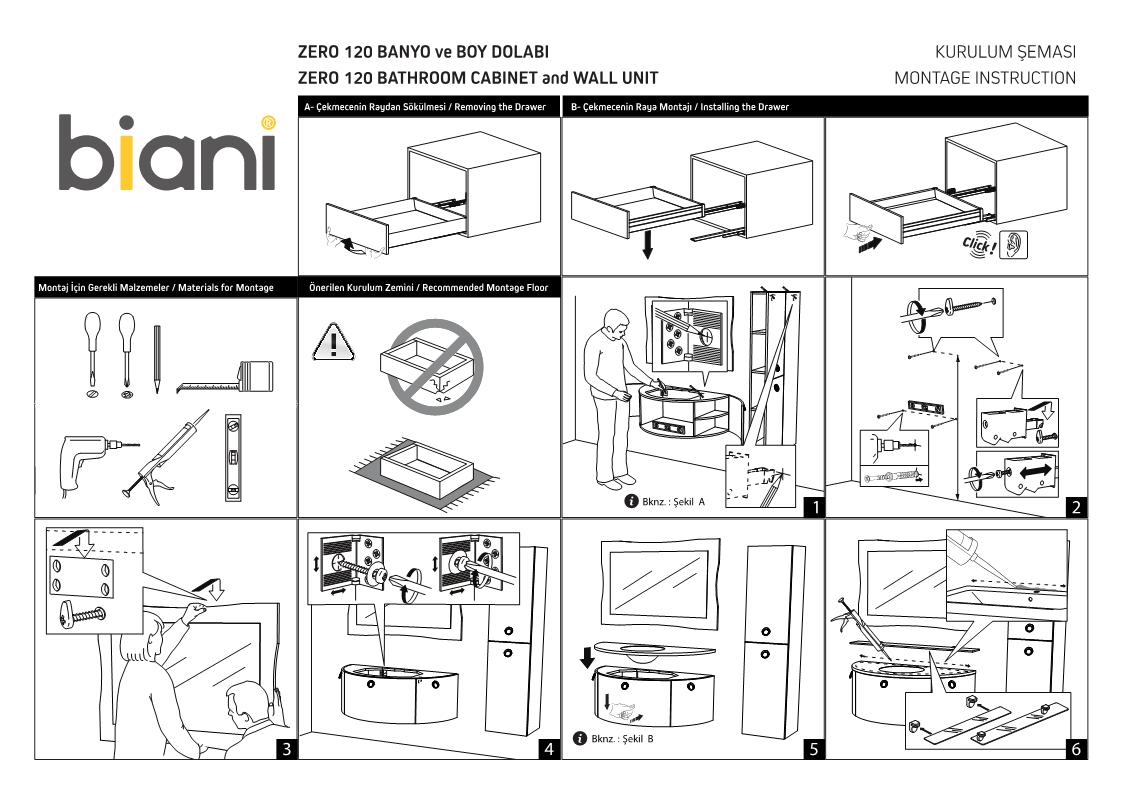 ZERO 120 BANYO ve BOY DOLABI
ZERO 120 BATHROOM CABINET and WALL UNIT

KURULUM ŞEMASI
MONTAGE INSTRUCTION

biani®

A- Çekmecenin Raydan Sökülmesi / Removing the Drawer

B- Çekmecenin Raya Montajı / Installing the Drawer

Click!

Montaj İçin Gerekli Malzemeler / Materials for Montage

Önerilen Kurulum Zemini / Recommended Montage Floor

Bknz. : Şekil A

1

2

3

4

Bknz. : Şekil B

5

6