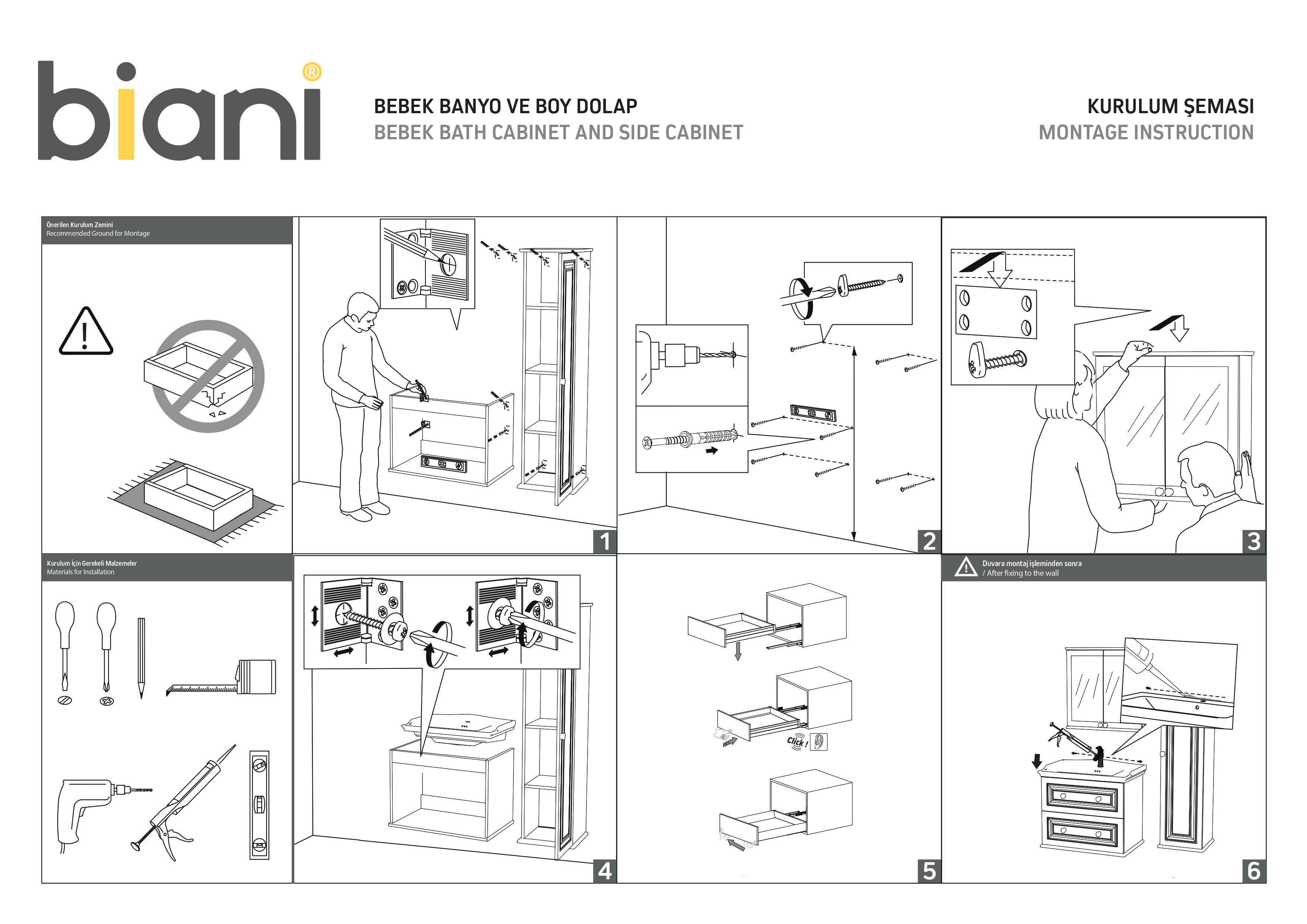 biani®

BEBEK BANYO VE BOY DOLAP
BEBEK BATH CABINET AND SIDE CABINET

KURULUM ŞEMASI
MONTAGE INSTRUCTION

Önerilen Kurulum Zemini
Recommended Ground for Montage

1

2

3

Kurulum İçin Gerekeli Malzemeler
Materials for Installation

4

Click !

5

Duvara montaj işleminden sonra
/ After fixing to the wall

6