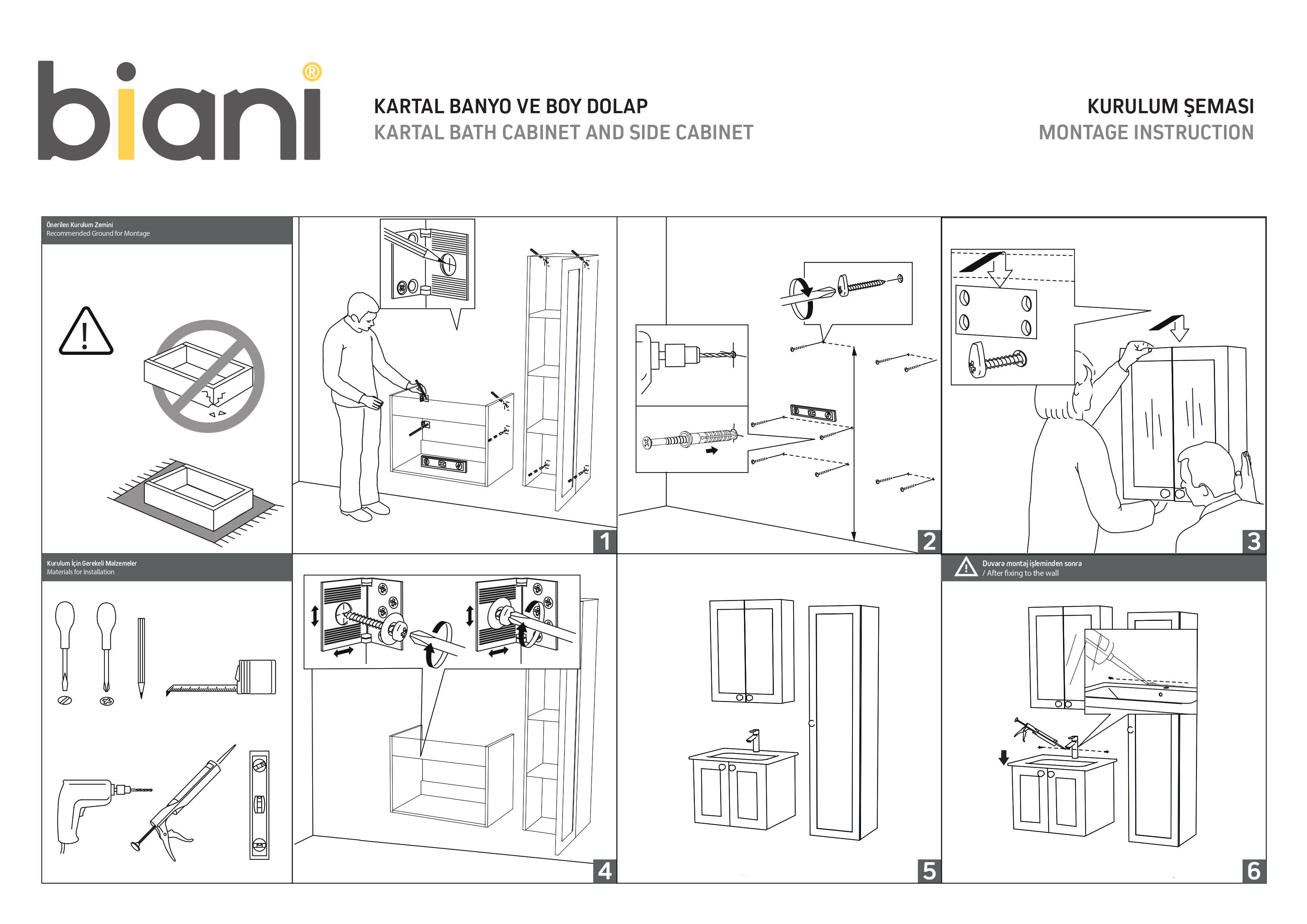 biani®

KARTAL BANYO VE BOY DOLAP
KARTAL BATH CABINET AND SIDE CABINET

KURULUM ŞEMASI
MONTAGE INSTRUCTION

Önerilen Kurulum Zemini
Recommended Ground for Montage

1

2

3

Kurulum İçin Gerekeli Malzemeler
Materials for Installation

4

5

Duvara montaj işleminden sonra
/ After fixing to the wall

6