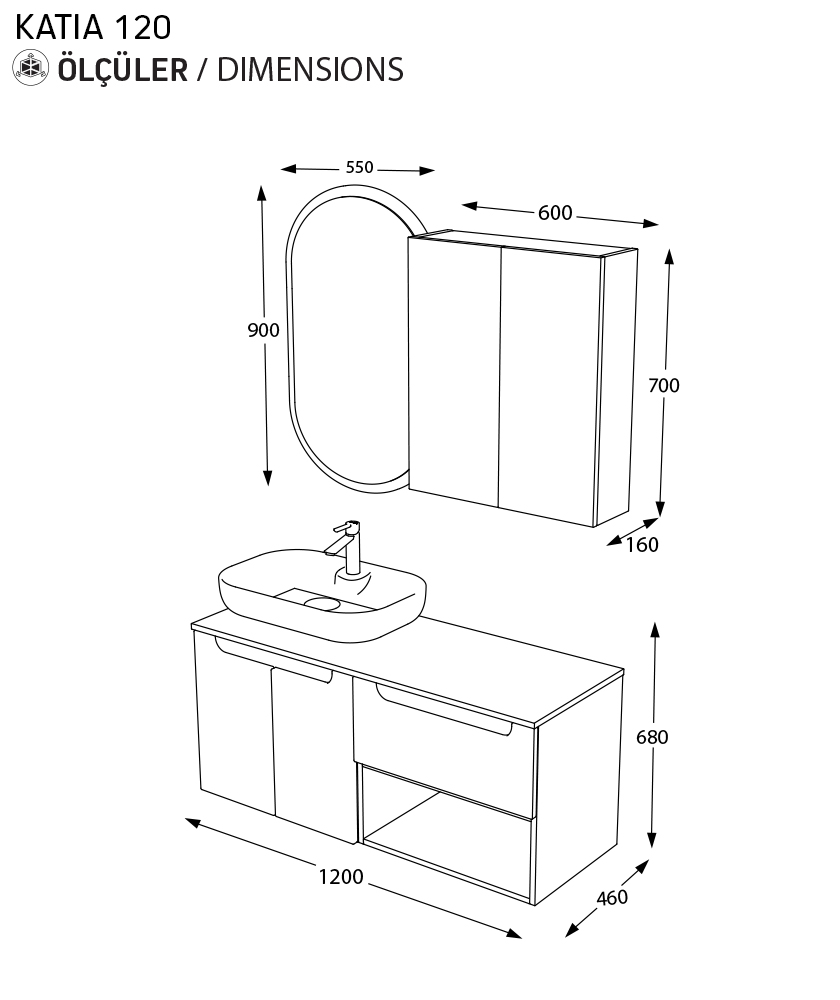 KATIA 120
ÖLÇÜLER / DIMENSIONS

550
600
900
700
160
680
1200
460