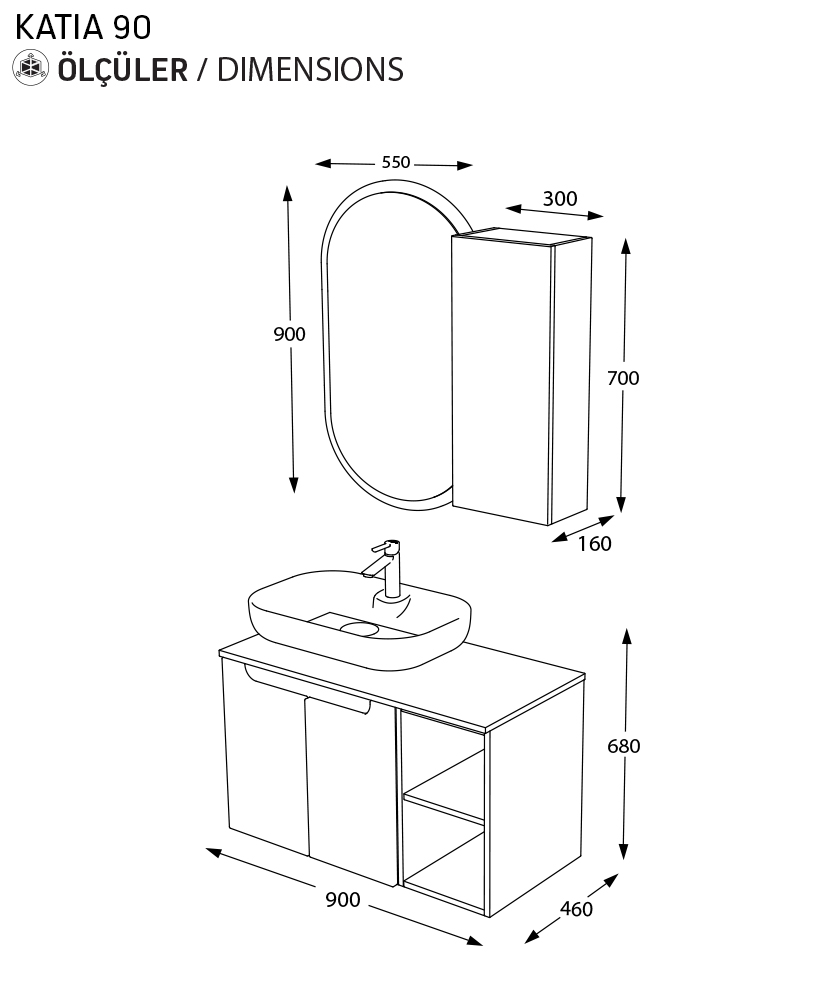 KATIA 90
ÖLÇÜLER / DIMENSIONS

550
300
900
700
160
680
900
460