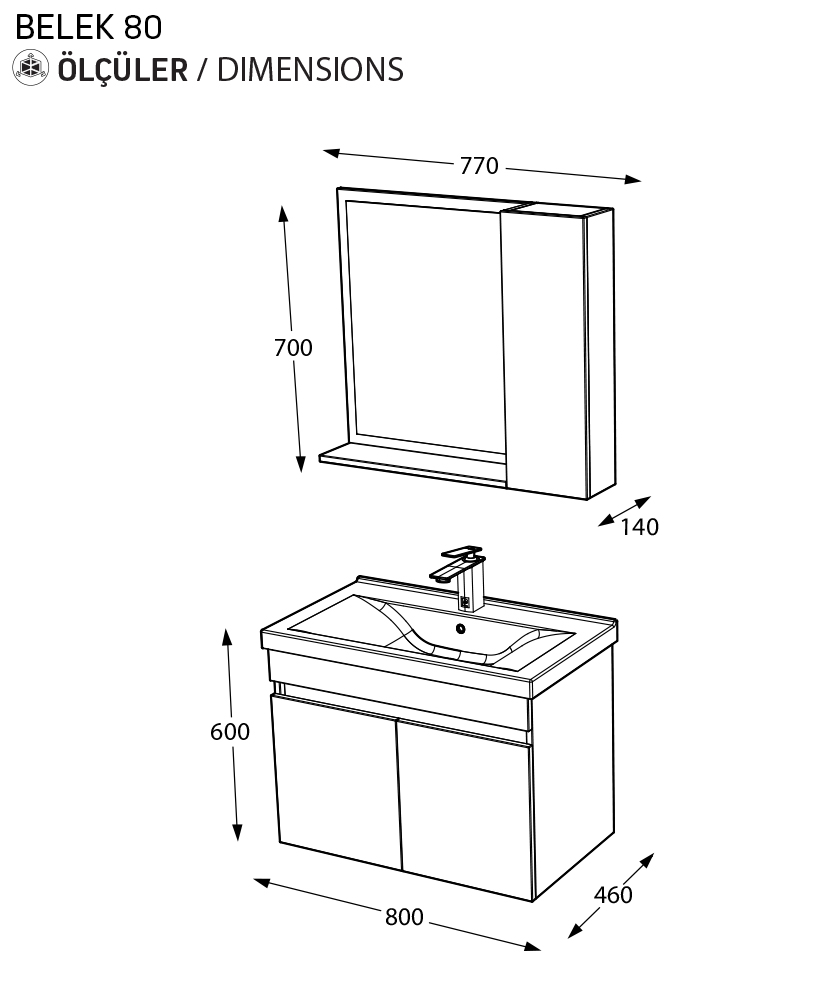 BELEK 80
ÖLÇÜLER / DIMENSIONS

770
700
140
600
800
460