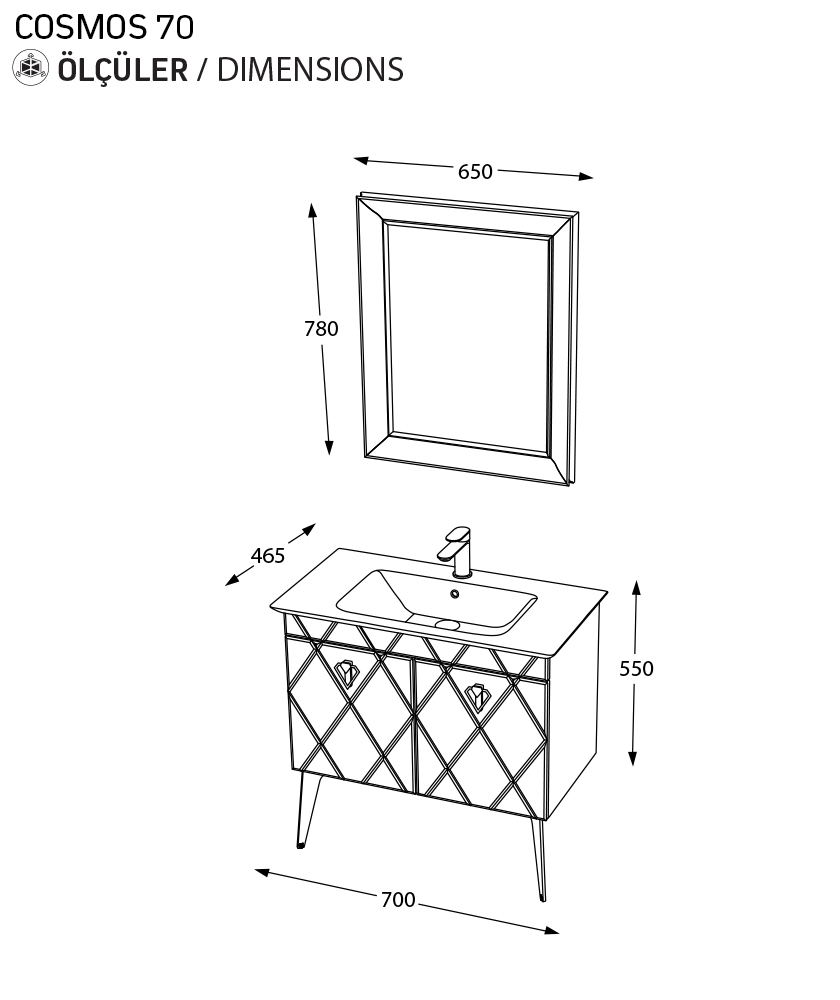 COSMOS 70
ÖLÇÜLER / DIMENSIONS

650

780

465

550

700