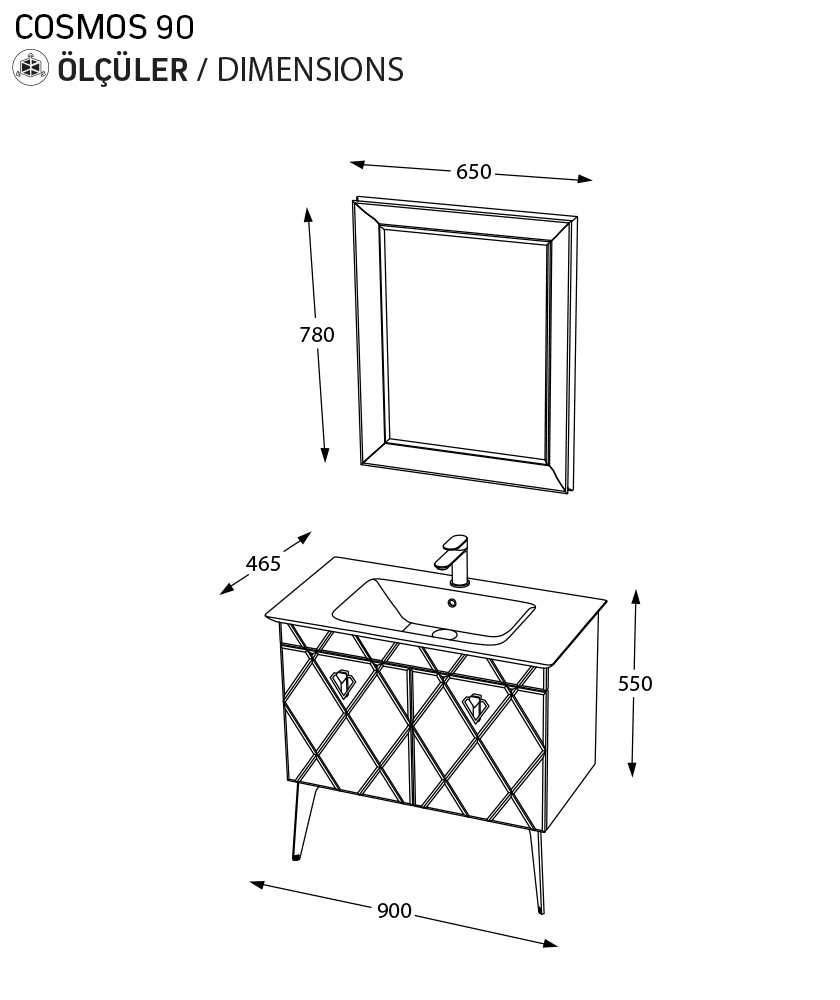 COSMOS 90
ÖLÇÜLER / DIMENSIONS

650

780

465

550

900