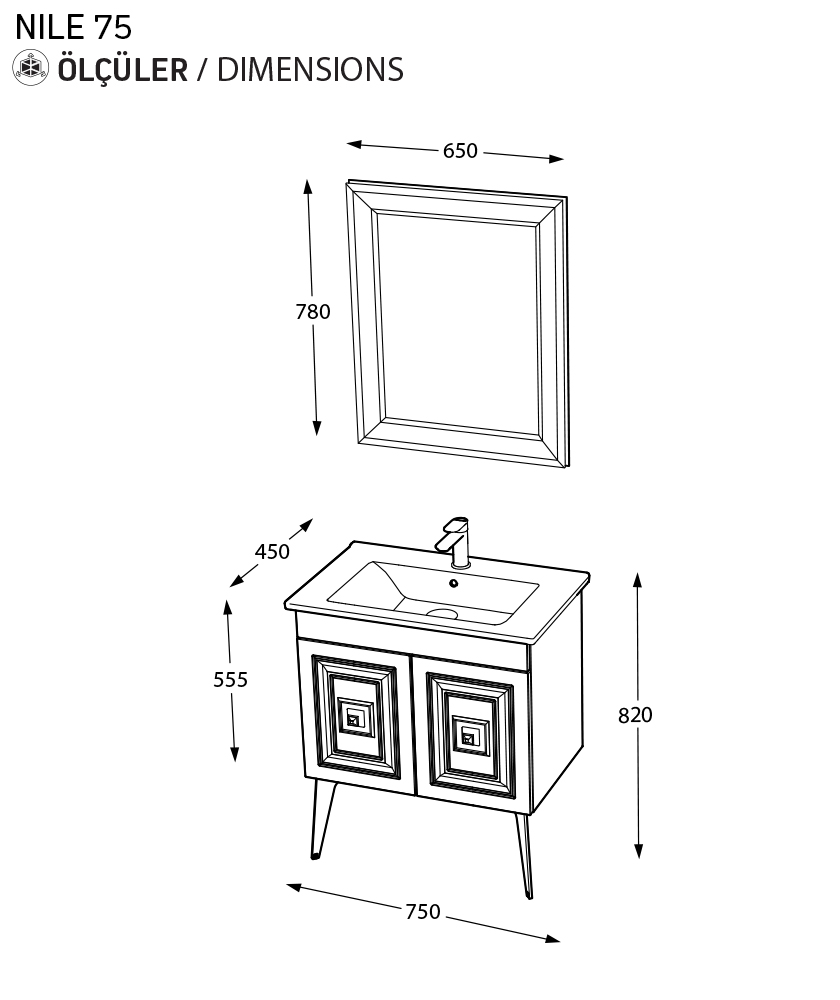 NILE 75
ÖLÇÜLER / DIMENSIONS

650

780

450

555

820

750