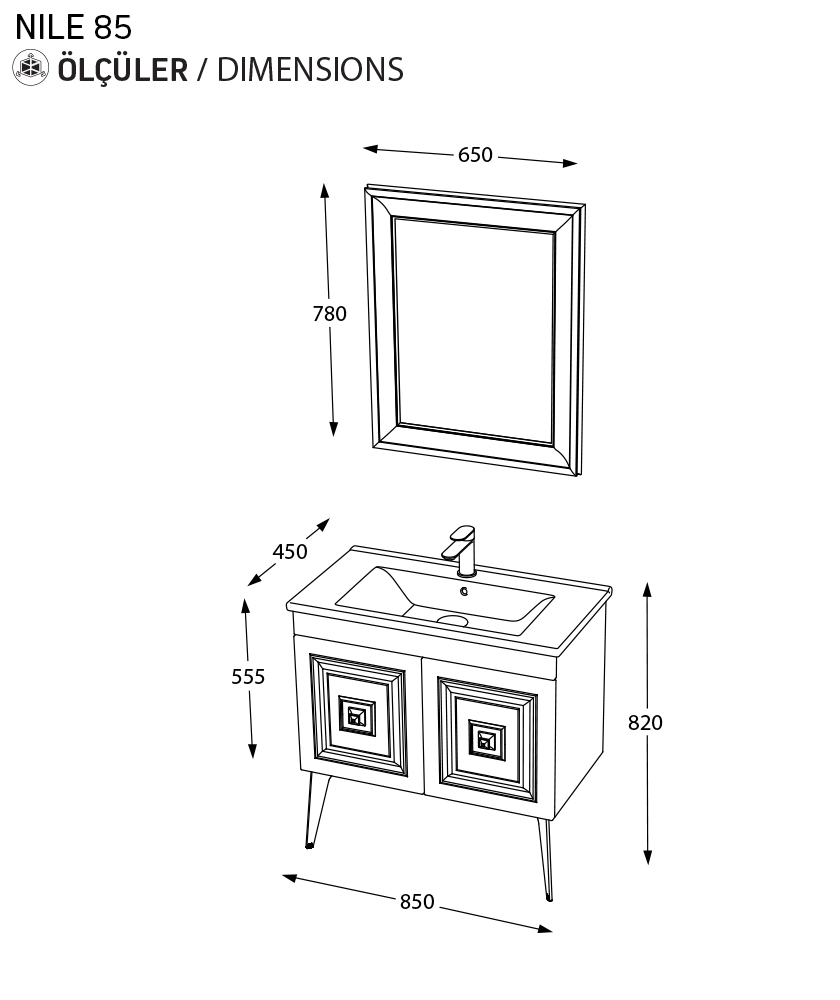 NILE 85

ÖLÇÜLER / DIMENSIONS

650

780

450

555

820

850